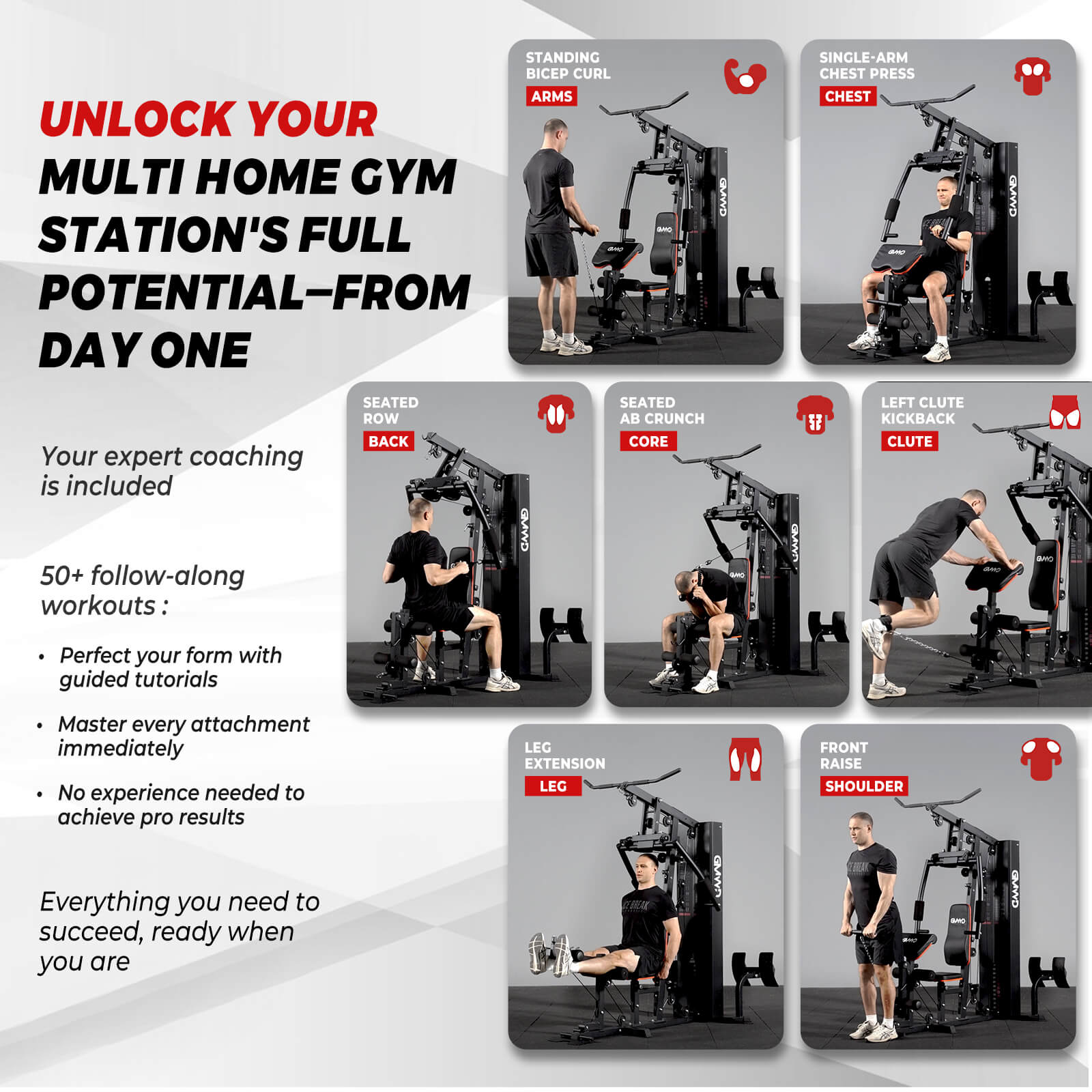 UNLOCK YOUR MULTI HOME GYM STATION'S FULL POTENTIAL–FROM DAY ONE

Your expert coaching is included

50+ follow-along workouts :

• Perfect your form with guided tutorials

• Master every attachment immediately

• No experience needed to achieve pro results

Everything you need to succeed, ready when you are

STANDING BICEP CURL
ARMS

SINGLE-ARM CHEST PRESS
CHEST

SEATED ROW
BACK

SEATED AB CRUNCH
CORE

LEFT CLUTE KICKBACK
CLUTE

LEG EXTENSION
LEG

FRONT RAISE
SHOULDER