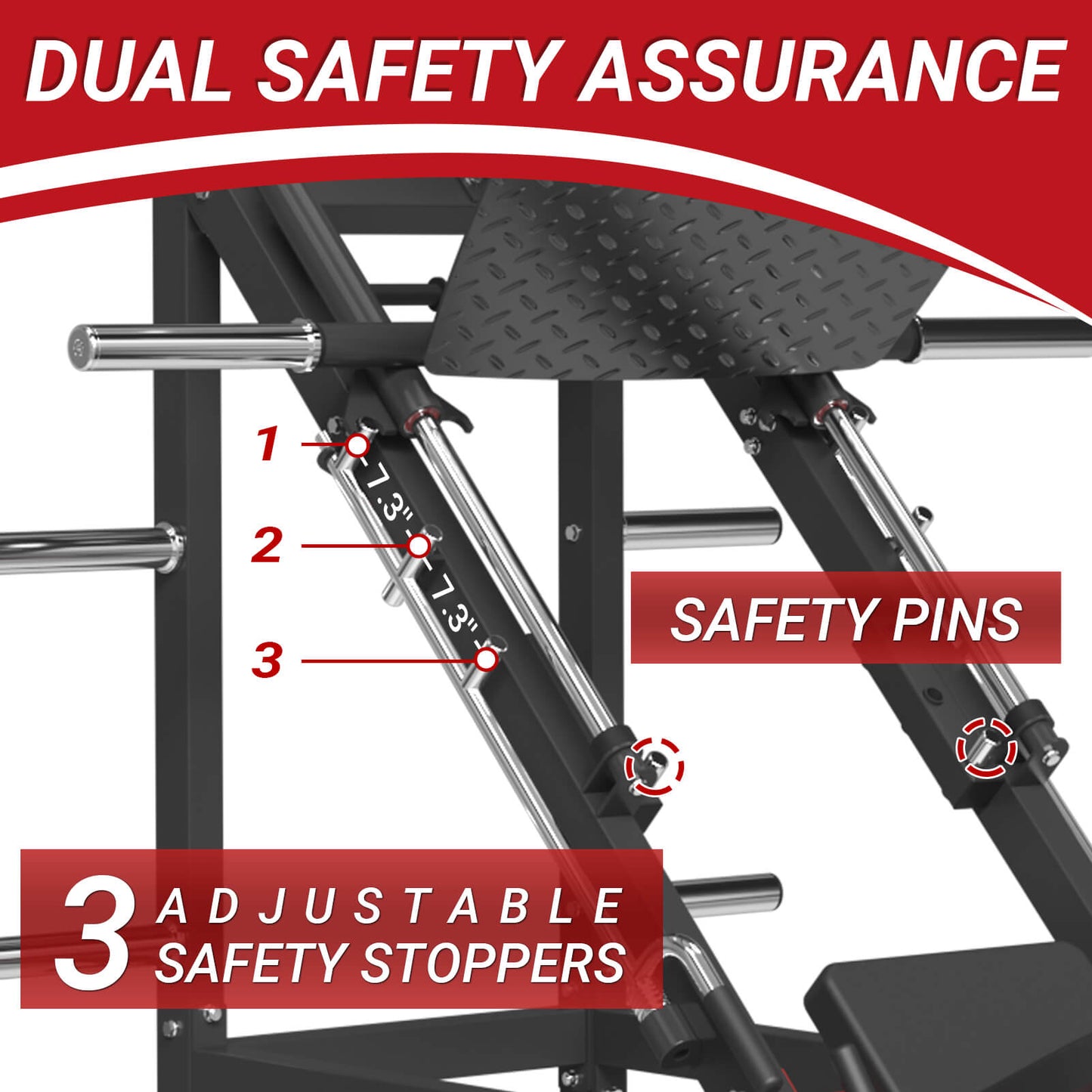 DUAL SAFETY ASSURANCE

1

7.3"

2

7.3"

3

SAFETY PINS

3 ADJUSTABLE SAFETY STOPPERS