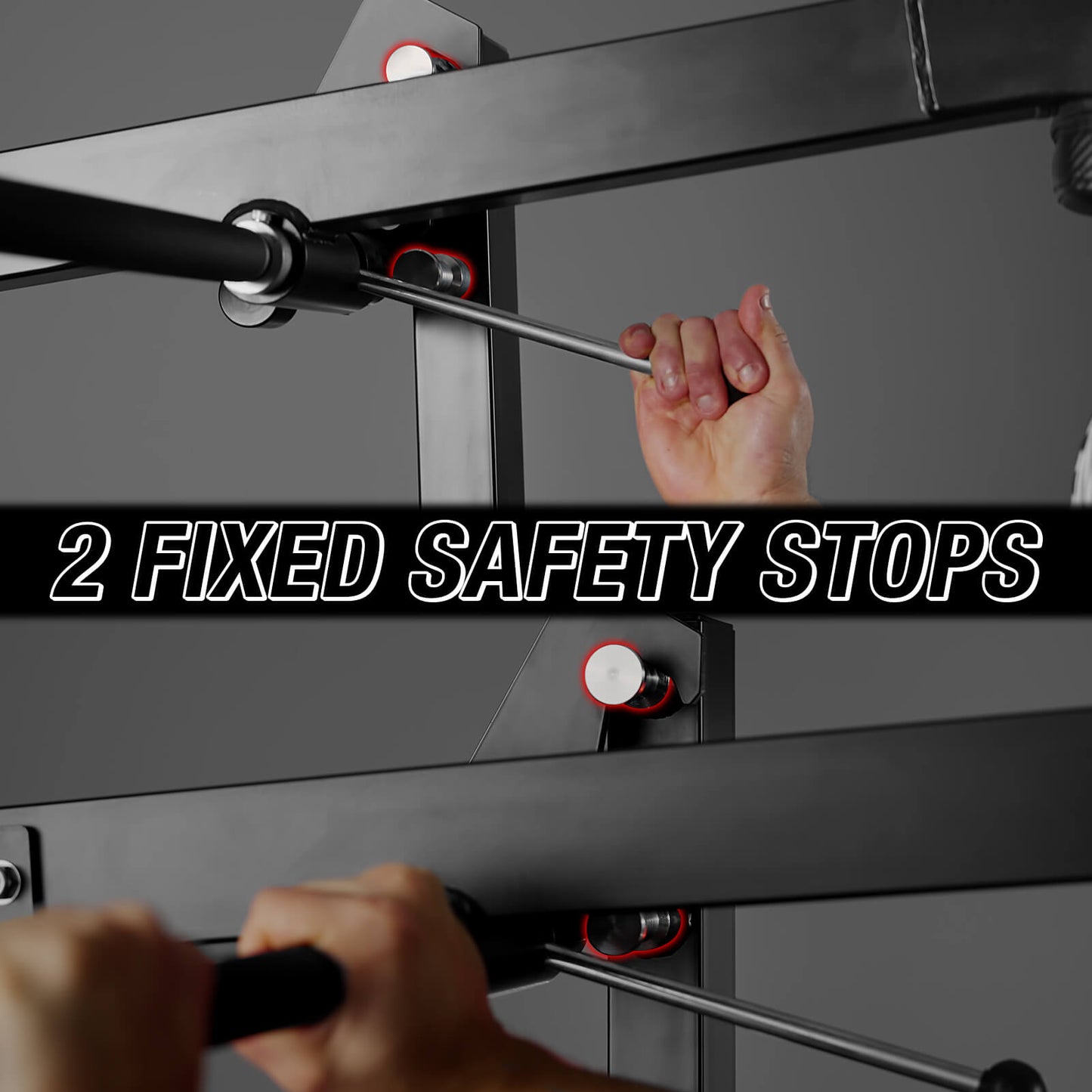 2 FIXED SAFETY STOPS